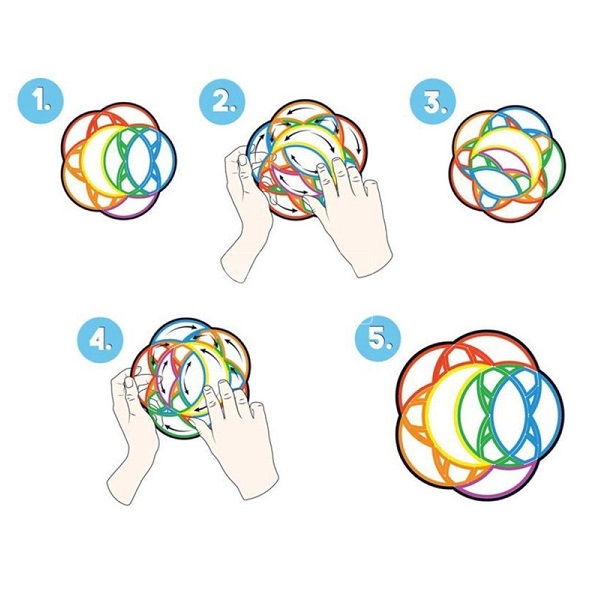 1.

2.

3.

4.

5.